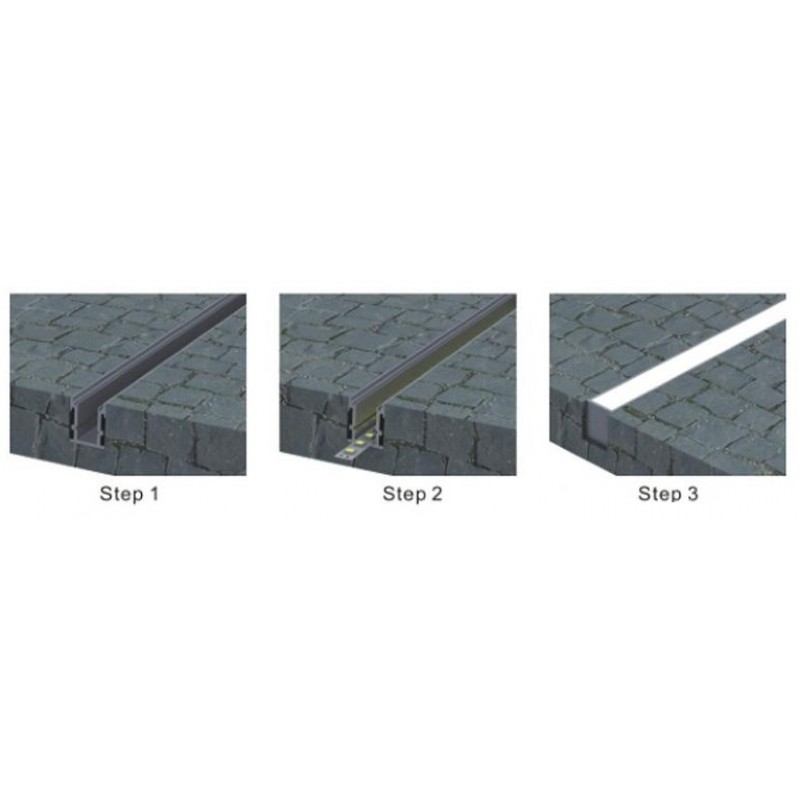 Step 1

Step 2

Step 3